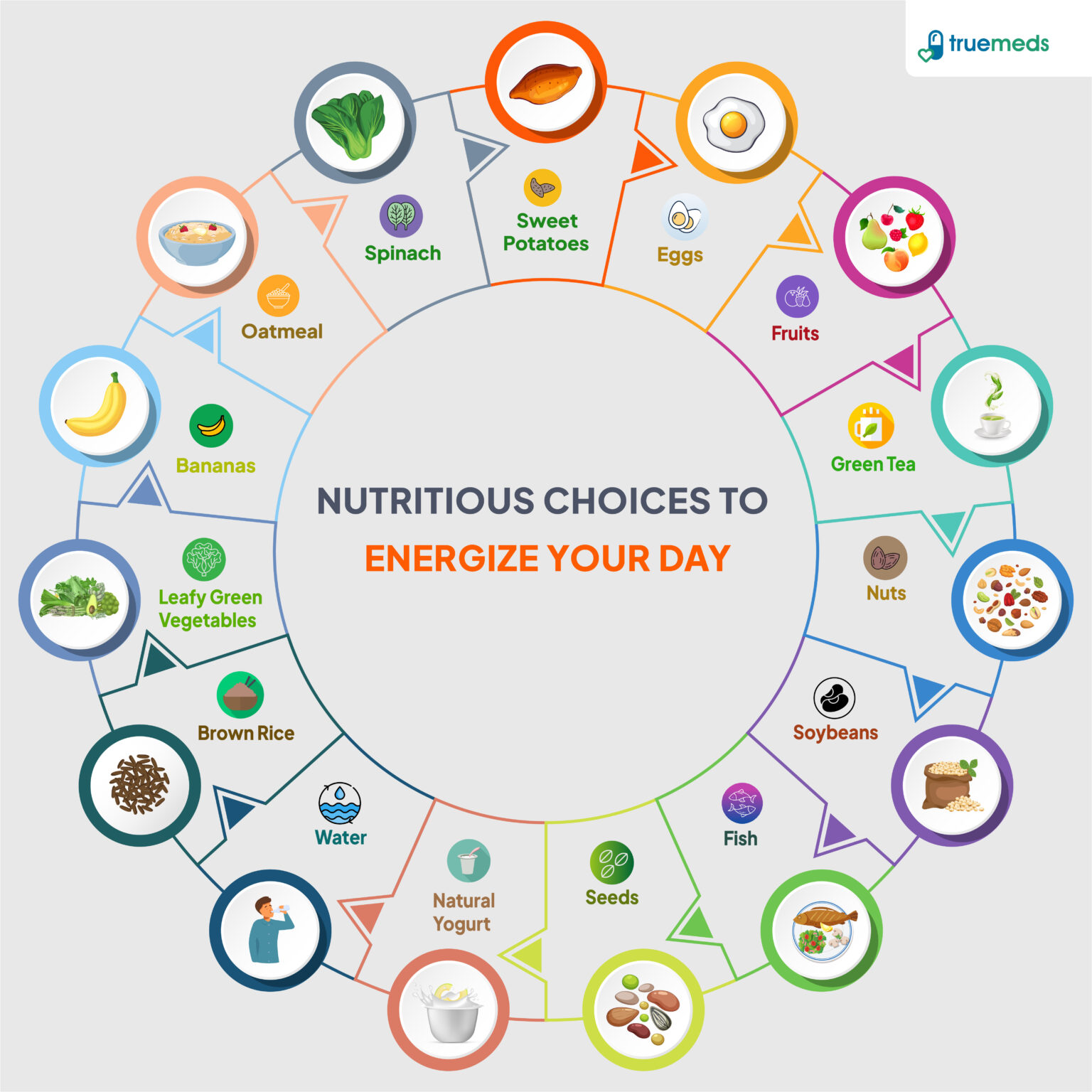 truemeds

NUTRITIOUS CHOICES TO ENERGIZE YOUR DAY

Sweet Potatoes

Eggs

Fruits

Green Tea

Nuts

Soybeans

Fish

Seeds

Natural Yogurt

Water

Brown Rice

Leafy Green Vegetables

Bananas

Oatmeal

Spinach