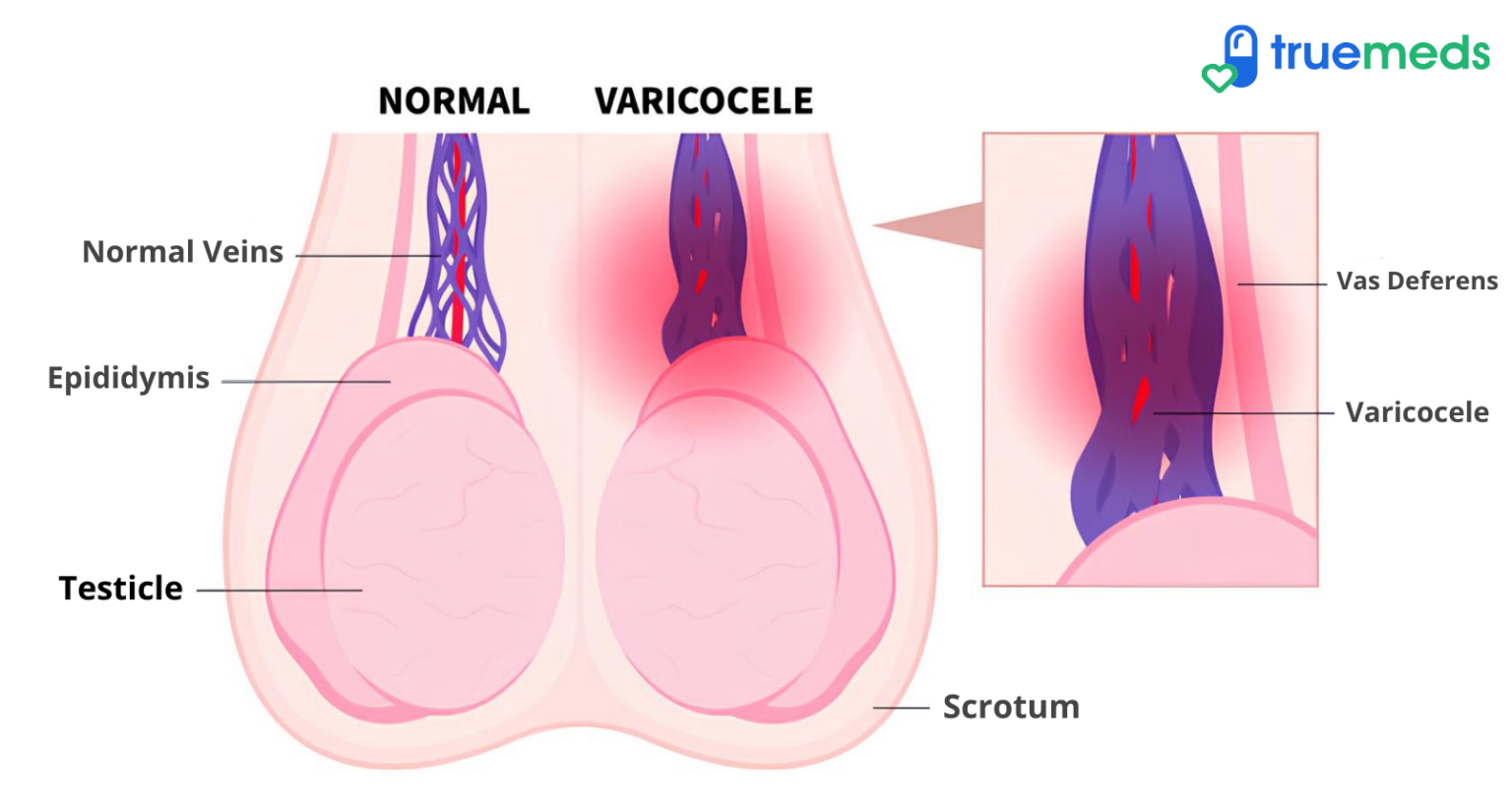 truemeds

NORMAL

VARICOCELE

Normal Veins

Epididymis

Testicle

Vas Deferens

Varicocele

Scrotum